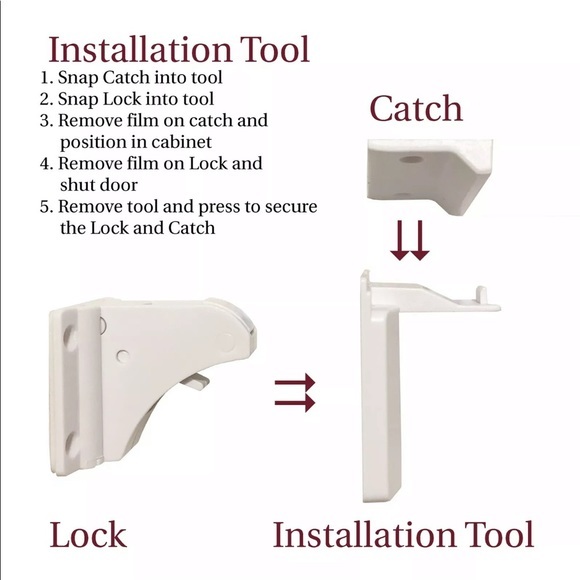 Installation Tool
1. Snap Catch into tool
2. Snap Lock into tool
3. Remove film on catch and position in cabinet
4. Remove film on Lock and shut door
5. Remove tool and press to secure the Lock and Catch

Catch

Lock

Installation Tool